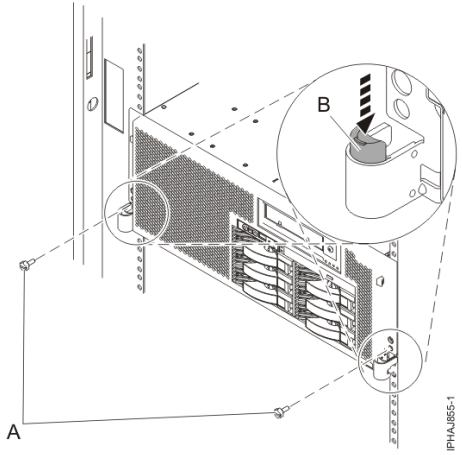 B

A

IPHAJ855-1