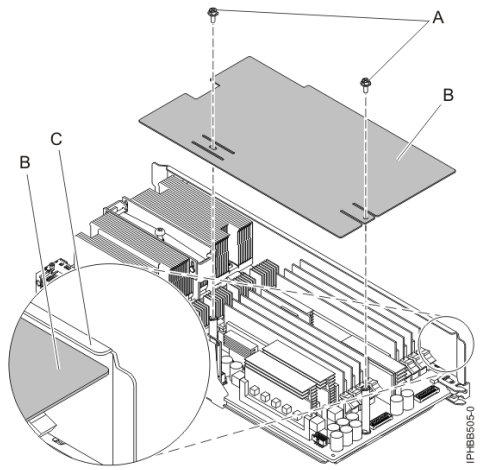 A
B
C
B
IPHBB505-0