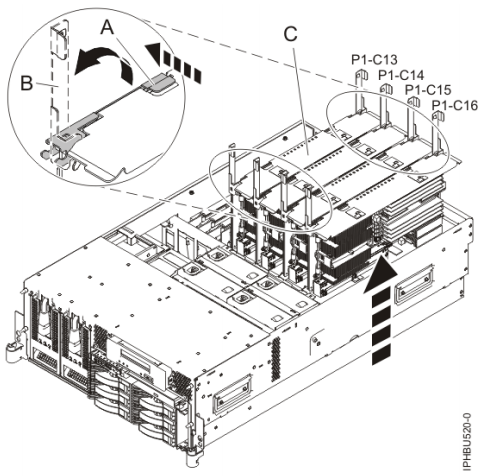 A
B
C
P1-C13
P1-C14
P1-C15
P1-C16
IPHBU520-0